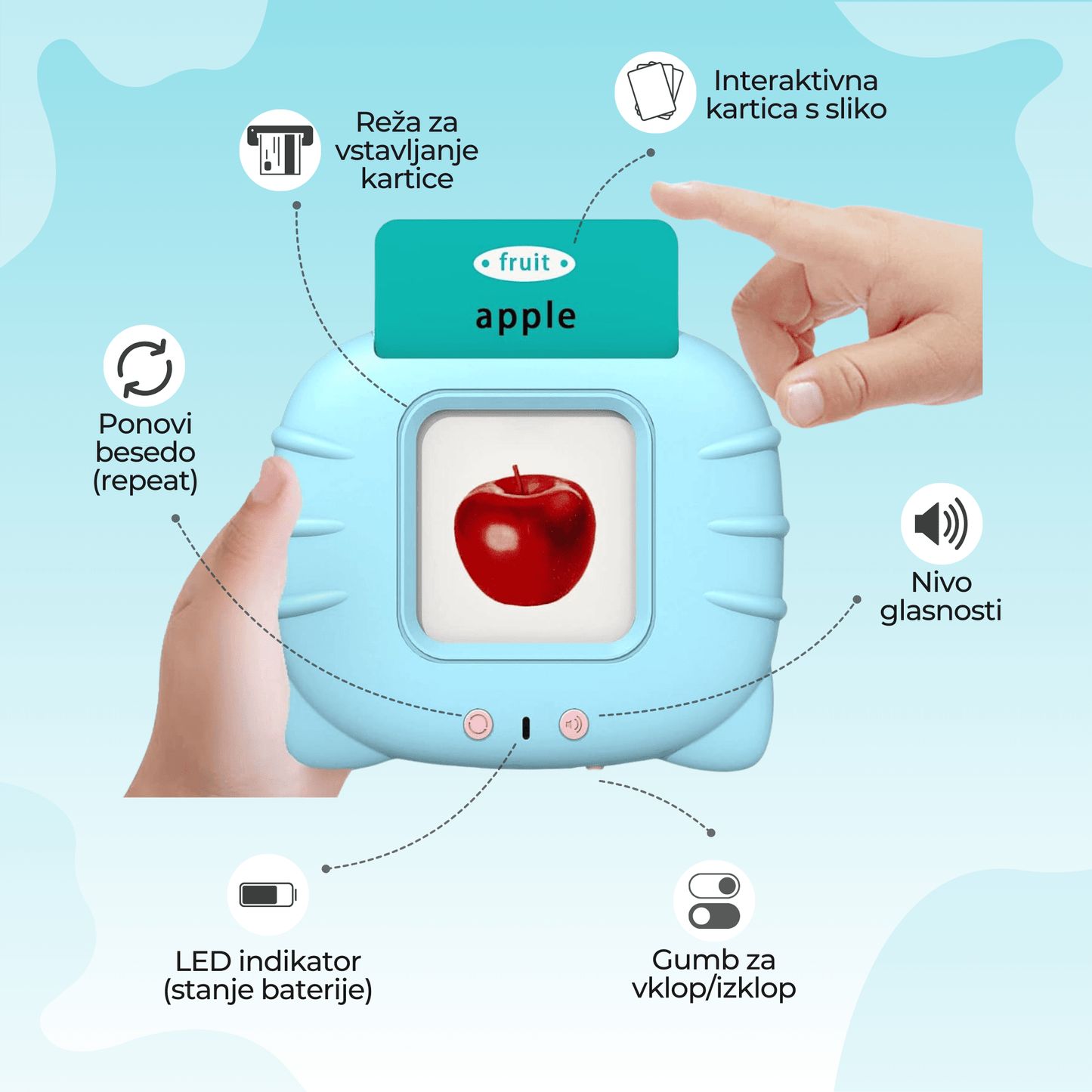 Reža za vstavljanje kartice

Interaktivna kartica s sliko

fruit

apple

Ponovi besedo (repeat)

Nivo glasnosti

LED indikator (stanje baterije)

Gumb za vklop/izklop